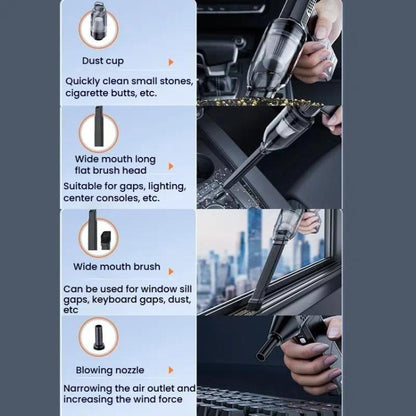 Dust cup

Quickly clean small stones, cigarette butts, etc.

Wide mouth long flat brush head

Suitable for gaps, lighting, center consoles, etc.

Wide mouth brush

Can be used for window sill gaps, keyboard gaps, dust, etc

Blowing nozzle

Narrowing the air outlet and increasing the wind force