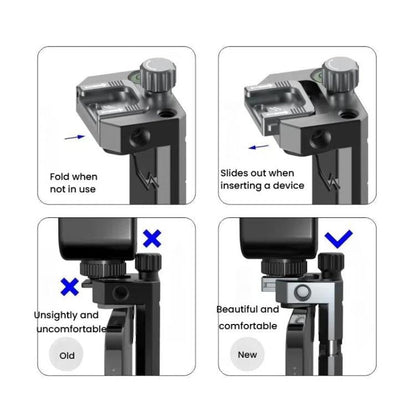 Fold when not in use

Slides out when inserting a device

Unsightly and uncomfortable

Old

Beautiful and comfortable

New