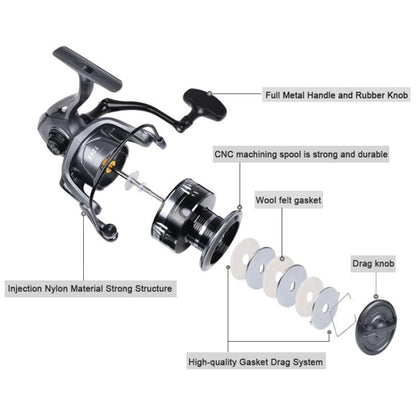 Full Metal Handle and Rubber Knob

CNC machining spool is strong and durable

Wool felt gasket

Drag knob

Injection Nylon Material Strong Structure

High-quality Gasket Drag System