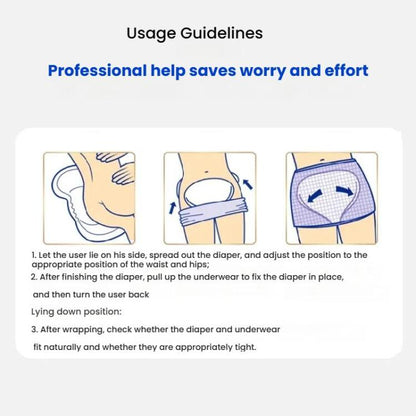 Usage Guidelines

Professional help saves worry and effort

1. Let the user lie on his side, spread out the diaper, and adjust the position to the appropriate position of the waist and hips;

2. After finishing the diaper, pull up the underwear to fix the diaper in place,

and then turn the user back

Lying down position:

3. After wrapping, check whether the diaper and underwear

fit naturally and whether they are appropriately tight.