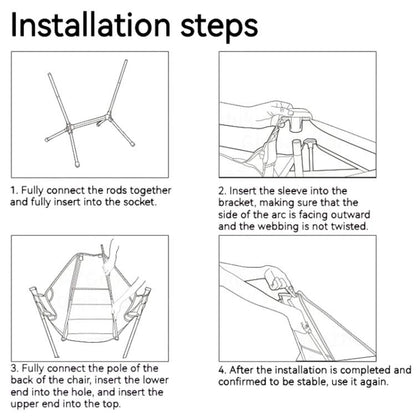 Installation steps

1. Fully connect the rods together and fully insert into the socket.

2. Insert the sleeve into the bracket, making sure that the side of the arc is facing outward and the webbing is not twisted.

3. Fully connect the pole of the back of the chair, insert the lower end into the hole, and insert the upper end into the top.

4. After the installation is completed and confirmed to be stable, use it again.