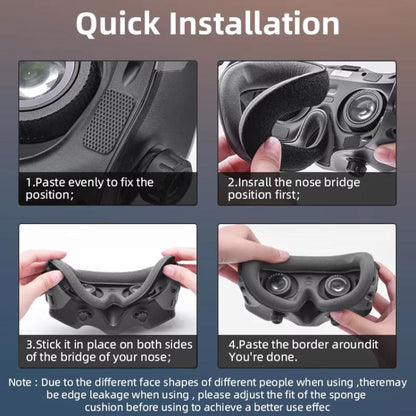 Quick Installation

1.Paste evenly to fix the position;

2.Insrall the nose bridge position first;

3.Stick it in place on both sides of the bridge of your nose;

4.Paste the border aroundit You're done.

Note : Due to the different face shapes of different people when using ,theremay be edge leakage when using , please adjust the fit of the sponge cushion before using to achieve a better use effec