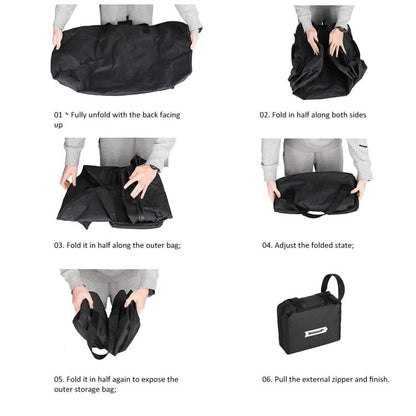 01、Fully unfold with the back facing up

02. Fold in half along both sides

03. Fold it in half along the outer bag;

04. Adjust the folded state;

05. Fold it in half again to expose the outer storage bag;

06. Pull the external zipper and finish.