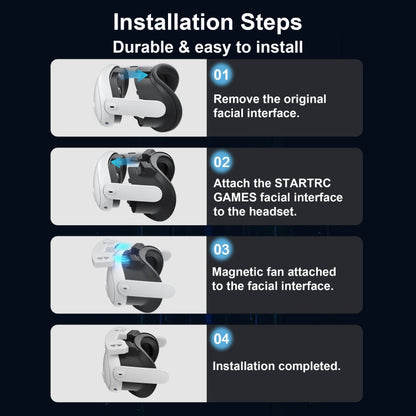 Installation Steps

Durable & easy to install

01

Remove the original facial interface.

02

Attach the STARTRC GAMES facial interface to the headset.

03

Magnetic fan attached to the facial interface.

04

Installation completed.