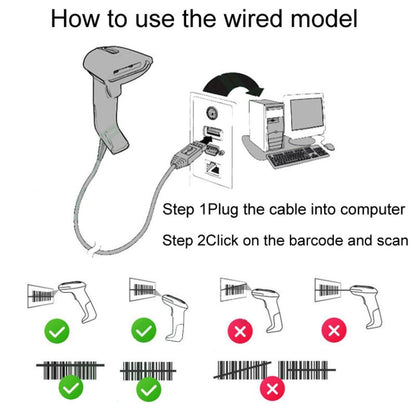 How to use the wired model

Step 1Plug the cable into computer

Step 2Click on the barcode and scan