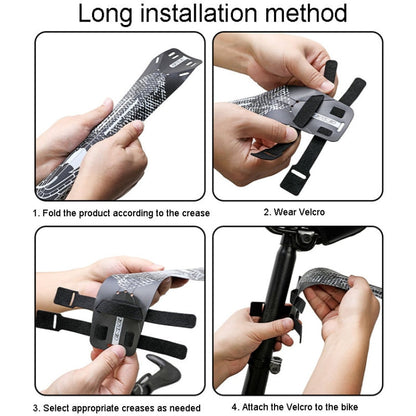 Long installation method

1. Fold the product according to the crease

2. Wear Velcro

3. Select appropriate creases as needed

4. Attach the Velcro to the bike