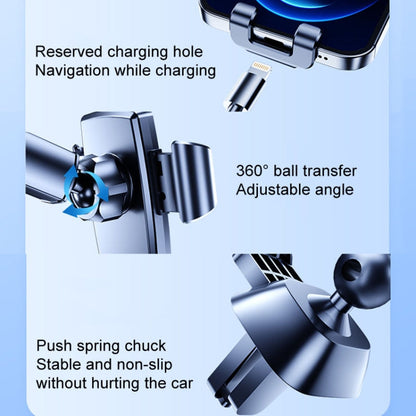 Reserved charging hole
Navigation while charging

360° ball transfer
Adjustable angle

Push spring chuck
Stable and non-slip
without hurting the car