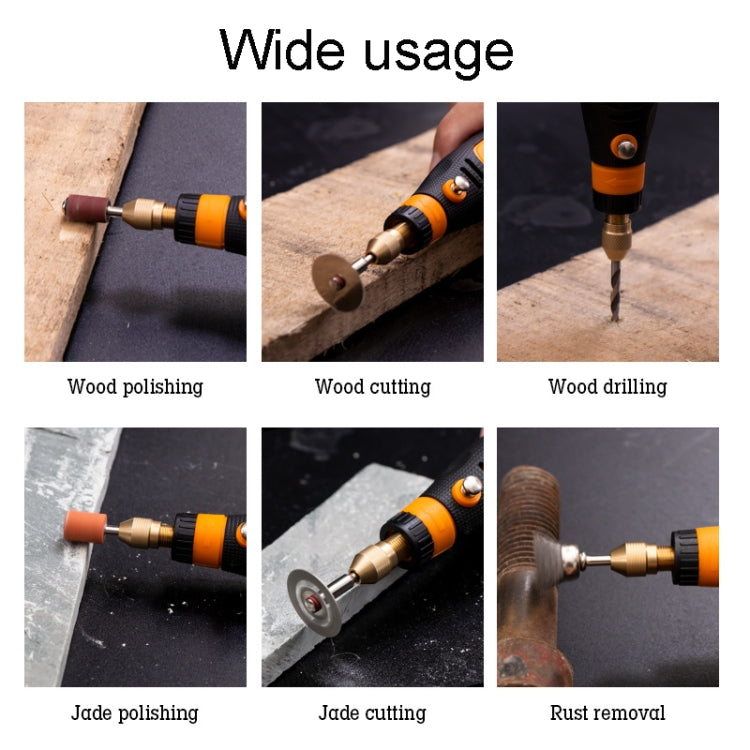 Wide usage

Wood polishing

Wood cutting

Wood drilling

Jade polishing

Jade cutting

Rust removal