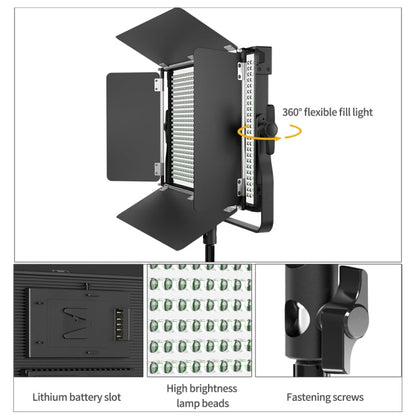 360° flexible fill light

Lithium battery slot

High brightness lamp beads

Fastening screws