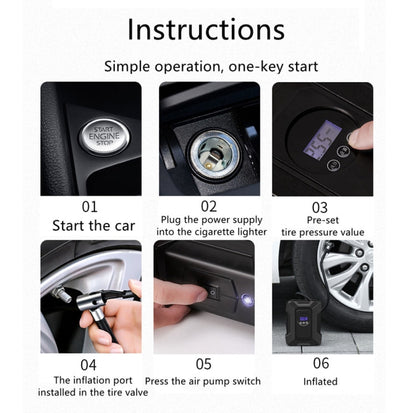 Instructions

Simple operation, one-key start

START
ENGINE
STOP

01
Start the car

02
Plug the power supply into the cigarette lighter

03
Pre-set tire pressure value

04
The inflation port installed in the tire valve

05
Press the air pump switch

06
Inflated