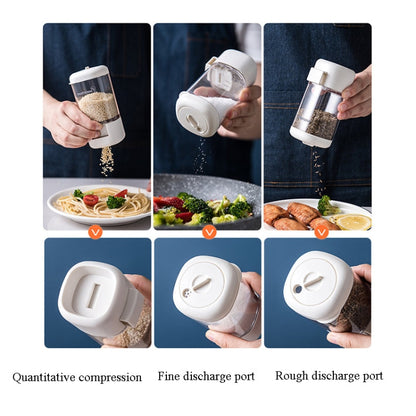 Quantitative compression

Fine discharge port

Rough discharge port