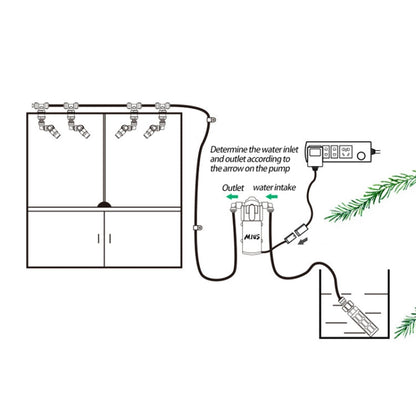 Determine the water inlet and outlet according to the arrow on the pump

Outlet water intake

MIUS