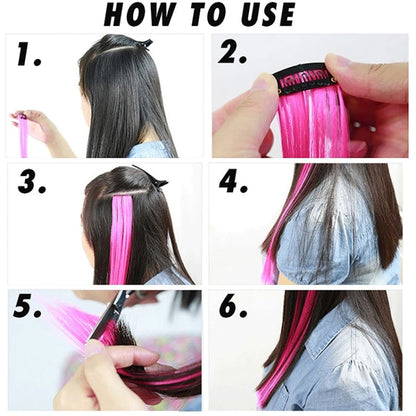 HOW TO USE

1.

2.

3.

4.

5.

6.