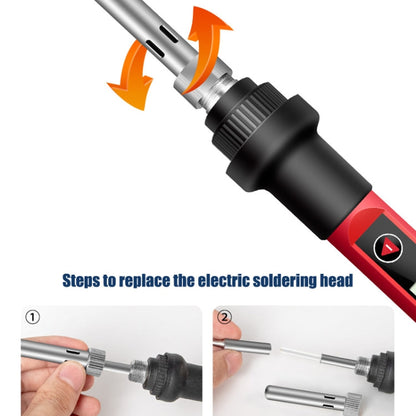 Steps to replace the electric soldering head

①

②