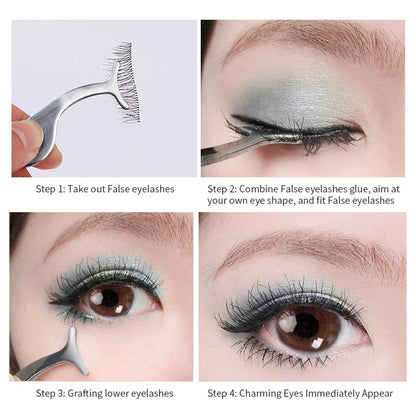 Step 1: Take out False eyelashes

Step 2: Combine False eyelashes glue, aim at your own eye shape, and fit False eyelashes

Step 3: Grafting lower eyelashes

Step 4: Charming Eyes Immediately Appear