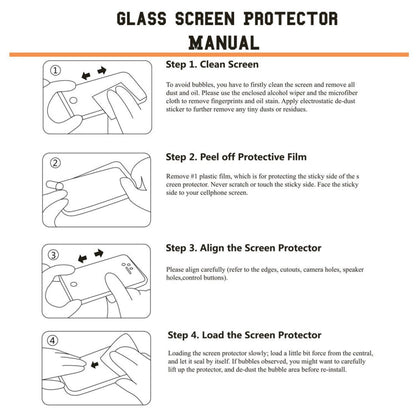 GLASS SCREEN PROTECTOR MANUAL

①

Step 1. Clean Screen

To avoid bubbles, you have to firstly clean the screen and remove all dust and oil. Please use the enclosed alcohol wiper and the microfiber cloth to remove fingerprints and oil stain. Apply electrostatic de-dust sticker to further remove any tiny dusts or residues.

②

Step 2. Peel off Protective Film

Remove #1 plastic film, which is for protecting the sticky side of the s creen protector. Never scratch or touch the sticky side. Face the sticky side to your cellphone screen.

③

Step 3. Align the Screen Protector

Please align carefully (refer to the edges, cutouts, camera holes, speaker holes,control buttons).

④

Step 4. Load the Screen Protector

Loading the screen protector slowly; load a little bit force from the central, and let it seal by itself. If bubbles observed, you might want to carefully lift up the protector, and de-dust the bubble area before re-install.