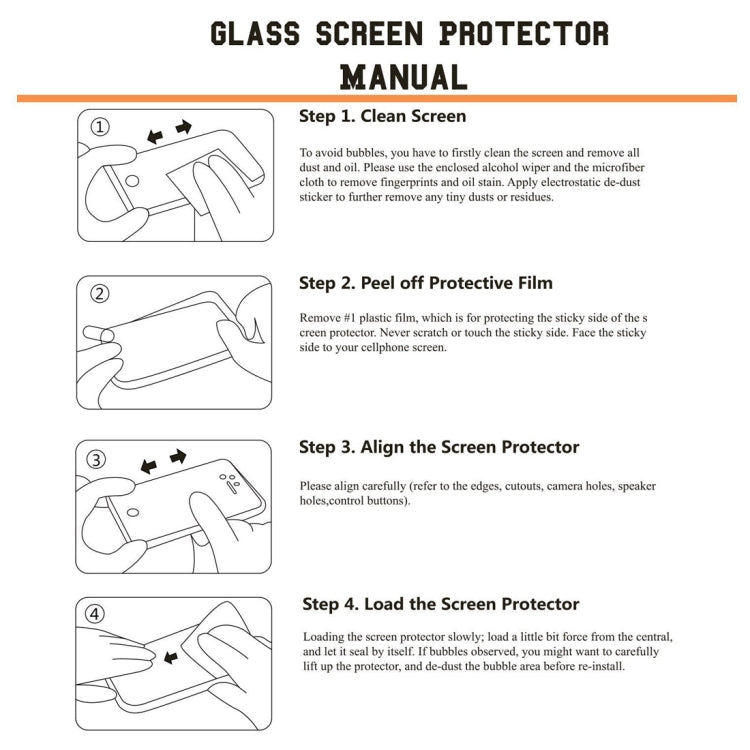 GLASS SCREEN PROTECTOR
MANUAL

①

Step 1. Clean Screen

To avoid bubbles, you have to firstly clean the screen and remove all dust and oil. Please use the enclosed alcohol wiper and the microfiber cloth to remove fingerprints and oil stain. Apply electrostatic de-dust sticker to further remove any tiny dusts or residues.

②

Step 2. Peel off Protective Film

Remove #1 plastic film, which is for protecting the sticky side of the s creen protector. Never scratch or touch the sticky side. Face the sticky side to your cellphone screen.

③

Step 3. Align the Screen Protector

Please align carefully (refer to the edges, cutouts, camera holes, speaker holes,control buttons).

④

Step 4. Load the Screen Protector

Loading the screen protector slowly; load a little bit force from the central, and let it seal by itself. If bubbles observed, you might want to carefully lift up the protector, and de-dust the bubble area before re-install.