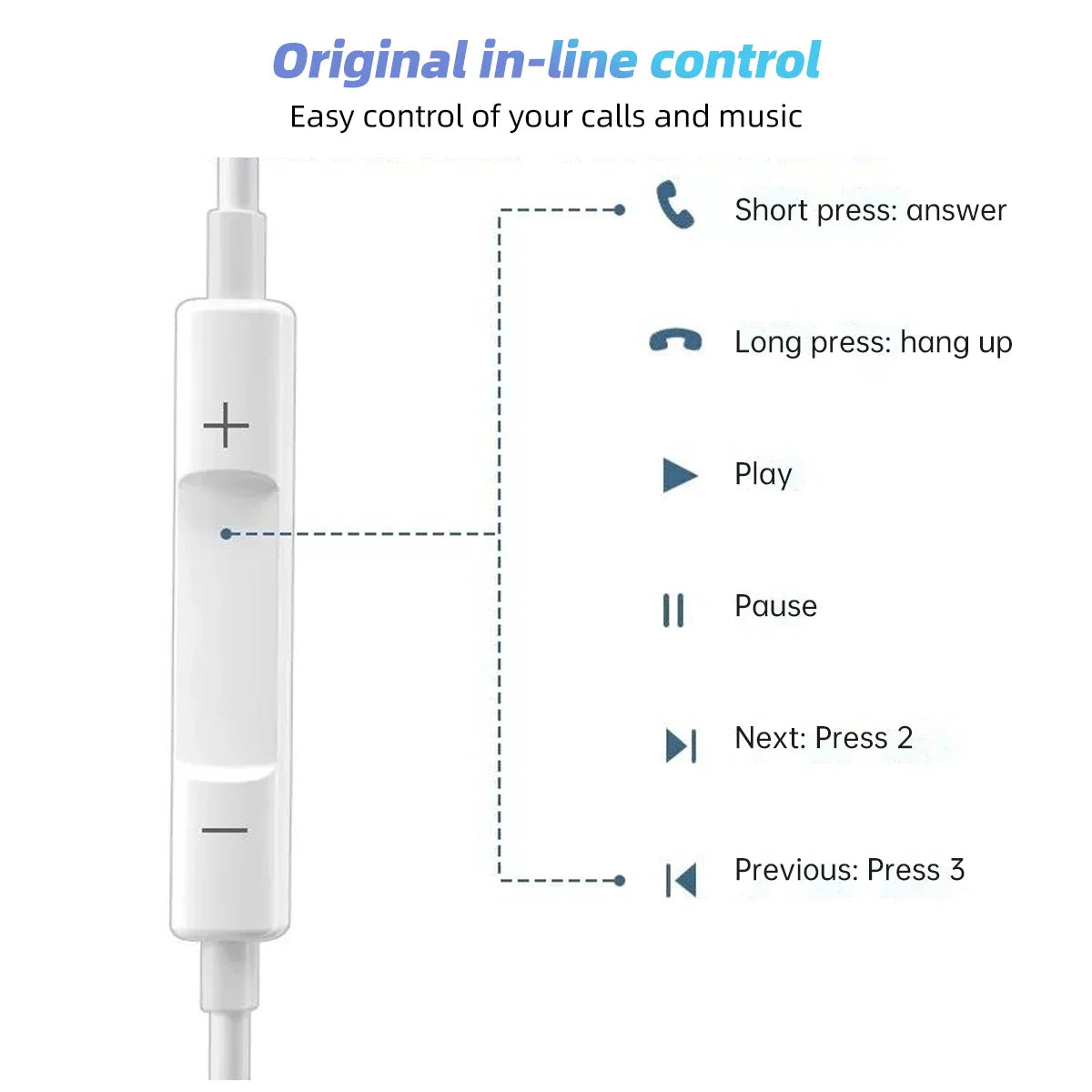 Original in-line control
Easy control of your calls and music

+

−

Short press: answer

Long press: hang up

Play

Pause

Next: Press 2

Previous: Press 3