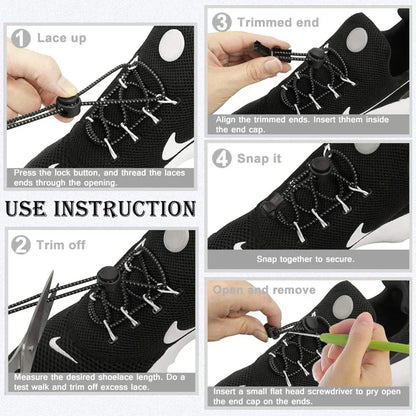 1 Lace up

Press the lock button, and thread the laces ends through the opening.

USE INSTRUCTION

2 Trim off

Measure the desired shoelace length. Do a test walk and trim off excess lace.

3 Trimmed end

Align the trimmed ends. Insert thhem inside the end cap.

4 Snap it

Snap together to secure.

Open and remove

Insert a small flat head screwdriver to pry open the end cap on the ends.