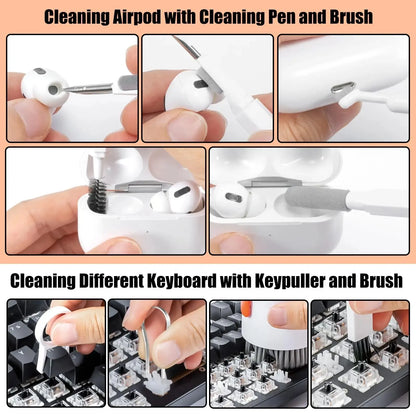 Cleaning Airpod with Cleaning Pen and Brush

Cleaning Different Keyboard with Keypuller and Brush