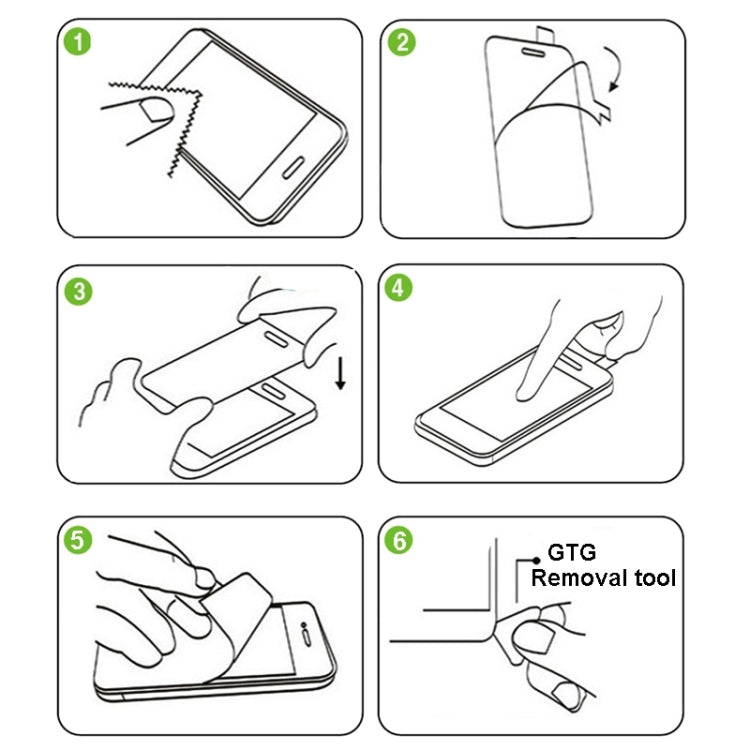 1
2
3
4
5
6
GTG
Removal tool