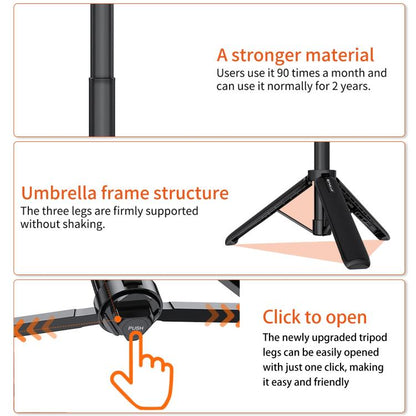 A stronger material
Users use it 90 times a month and can use it normally for 2 years.

Umbrella frame structure
The three legs are firmly supported without shaking.

PUSH

Click to open
The newly upgraded tripod legs can be easily opened with just one click, making it easy and friendly