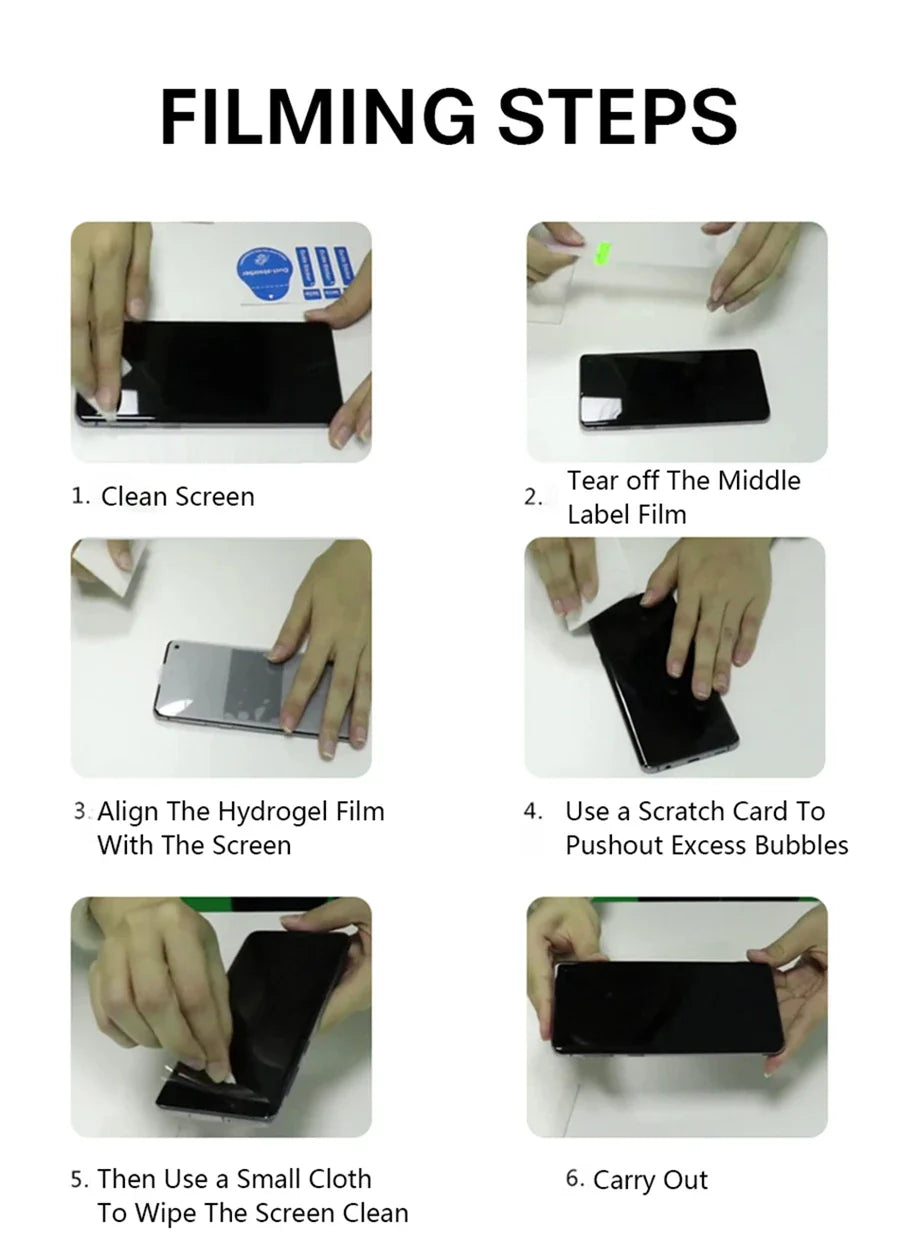 FILMING STEPS

1. Clean Screen

2. Tear off The Middle Label Film

3. Align The Hydrogel Film With The Screen

4. Use a Scratch Card To Pushout Excess Bubbles

5. Then Use a Small Cloth To Wipe The Screen Clean

6. Carry Out