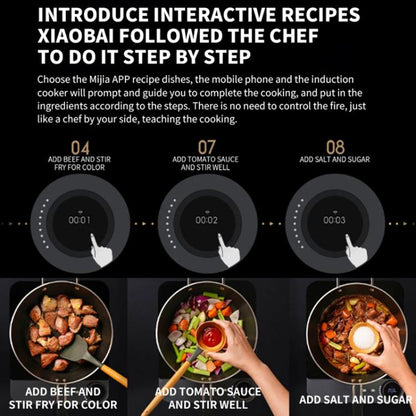 INTRODUCE INTERACTIVE RECIPES XIAOBAI FOLLOWED THE CHEF TO DO IT STEP BY STEP

Choose the Mijia APP recipe dishes, the mobile phone and the induction cooker will prompt and guide you to complete the cooking, and put in the ingredients according to the steps. There is no need to control the fire, just like a chef by your side, teaching the cooking.

04
ADD BEEF AND STIR FRY FOR COLOR

07
ADD TOMATO SAUCE AND STIR WELL

08
ADD SALT AND SUGAR

00:01

00:02

00:03

ADD BEEF AND STIR FRY FOR COLOR

ADD TOMATO SAUCE AND STIR WELL

ADD SALT AND SUGAR