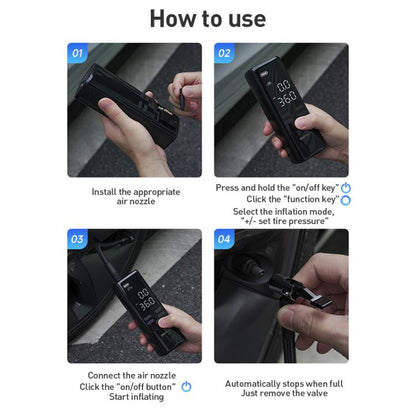 How to use

01

Install the appropriate air nozzle

02

0.0
36.0

Press and hold the "on/off key"
Click the "function key"
Select the inflation mode,
"+/- set tire pressure"

03

0.0
36.0

Connect the air nozzle
Click the "on/off button"
Start inflating

04

Automatically stops when full
Just remove the valve