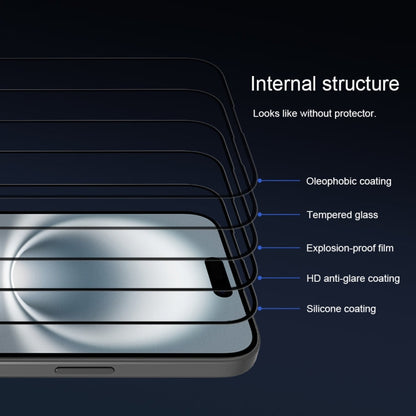 Internal structure

Looks like without protector.

Oleophobic coating

Tempered glass

Explosion-proof film

HD anti-glare coating

Silicone coating