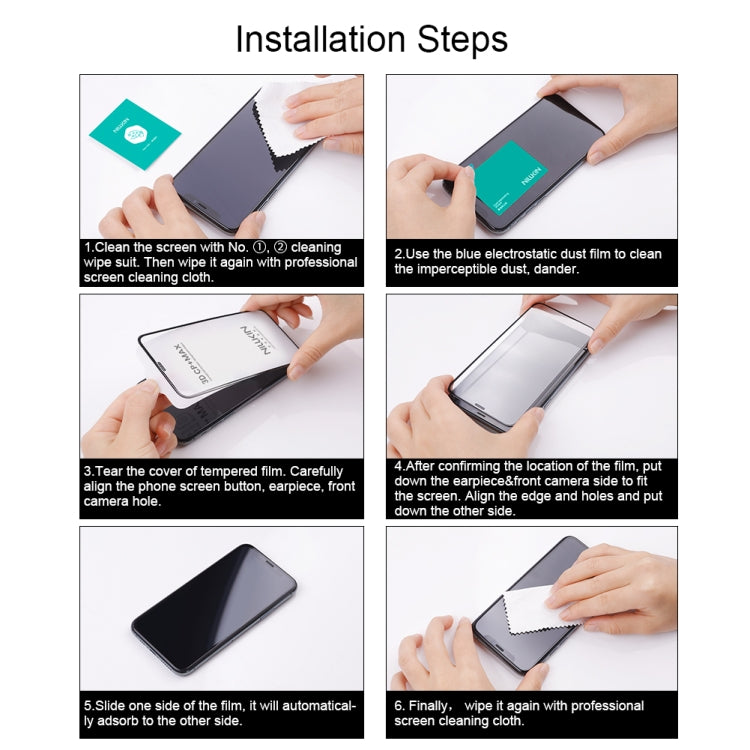 Installation Steps

NILLKIN

1.Clean the screen with No. ①, ② cleaning wipe suit. Then wipe it again with professional screen cleaning cloth.

NILLKIN

2.Use the blue electrostatic dust film to clean the imperceptible dust, dander.

NILLKIN
3D CP+MAX

3.Tear the cover of tempered film. Carefully align the phone screen button, earpiece, front camera hole.

4.After confirming the location of the film, put down the earpiece&front camera side to fit the screen. Align the edge and holes and put down the other side.

5.Slide one side of the film, it will automatically adsorb to the other side.

6. Finally, wipe it again with professional screen cleaning cloth.