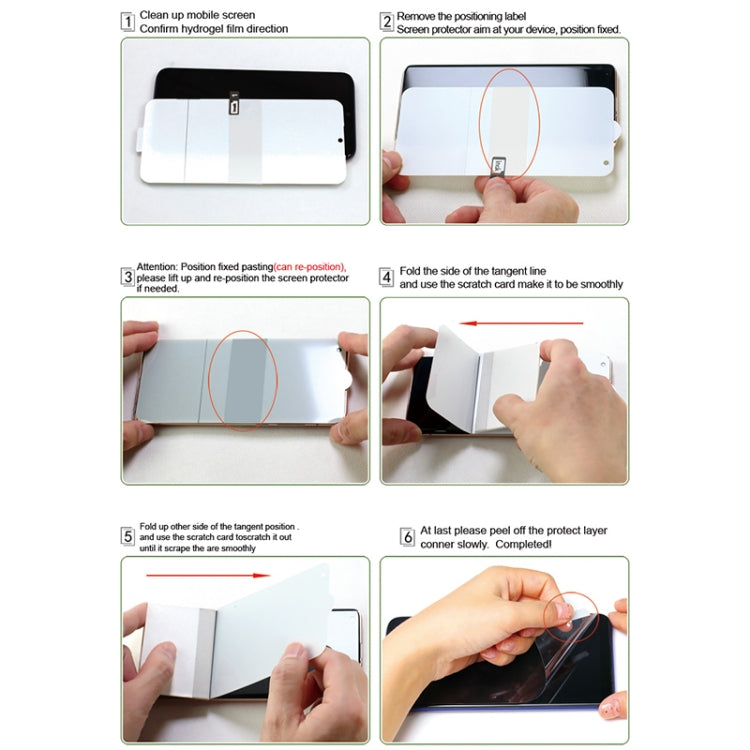 1 Clean up mobile screen
Confirm hydrogel film direction

1

2 Remove the positioning label
Screen protector aim at your device, position fixed.

3 Attention: Position fixed pasting(can re-position), please lift up and re-position the screen protector if needed.

4 Fold the side of the tangent line and use the scratch card make it to be smoothly

5 Fold up other side of the tangent position . and use the scratch card toscratch it out until it scrape the are smoothly

6 At last please peel off the protect layer conner slowly. Completed!