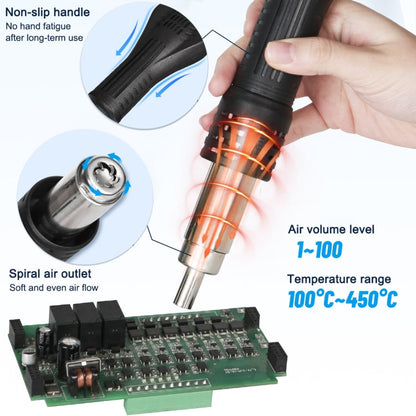 Non-slip handle
No hand fatigue after long-term use

Spiral air outlet
Soft and even air flow

Air volume level
1~100

Temperature range
100°C~450°C