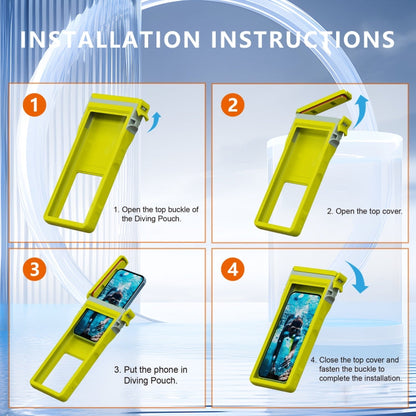 INSTALLATION INSTRUCTIONS

1

1. Open the top buckle of the Diving Pouch.

2

2. Open the top cover.

3

3. Put the phone in Diving Pouch.

4

4. Close the top cover and fasten the buckle to complete the installation.