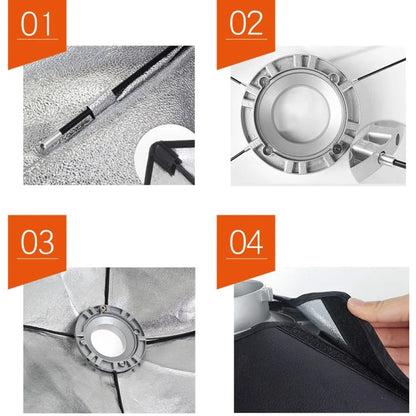 01

02

03

04