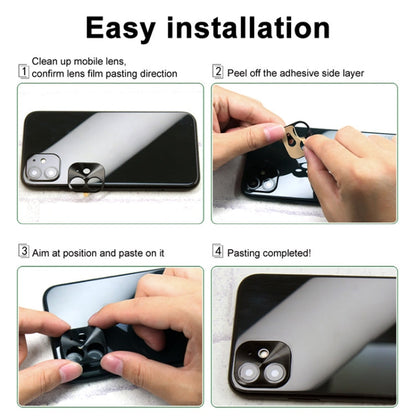 Easy installation

1 Clean up mobile lens, confirm lens film pasting direction

2 Peel off the adhesive side layer

3 Aim at position and paste on it

4 Pasting completed!