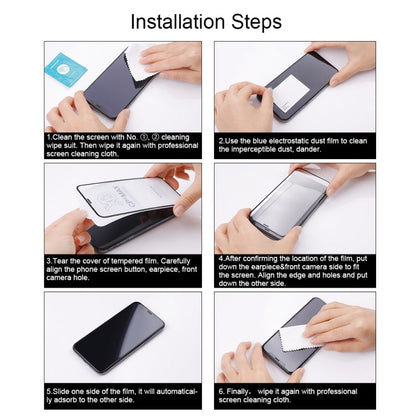 Installation Steps

1.Clean the screen with No. ①, ② cleaning wipe suit. Then wipe it again with professional screen cleaning cloth.

2.Use the blue electrostatic dust film to clean the imperceptible dust, dander.

3.Tear the cover of tempered film. Carefully align the phone screen button, earpiece, front camera hole.

4.After confirming the location of the film, put down the earpiece&front camera side to fit the screen. Align the edge and holes and put down the other side.

5.Slide one side of the film, it will automatically adsorb to the other side.

6. Finally, wipe it again with professional screen cleaning cloth.