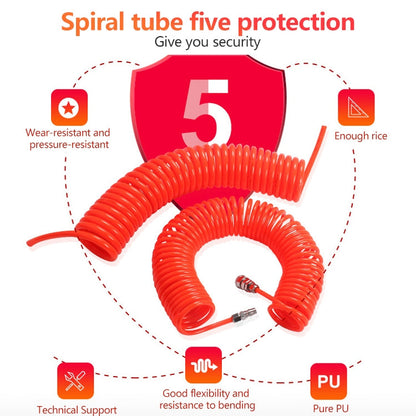 Spiral tube five protection
Give you security

5

Wear-resistant and pressure-resistant

Enough rice

Technical Support

Good flexibility and resistance to bending

PU

Pure PU