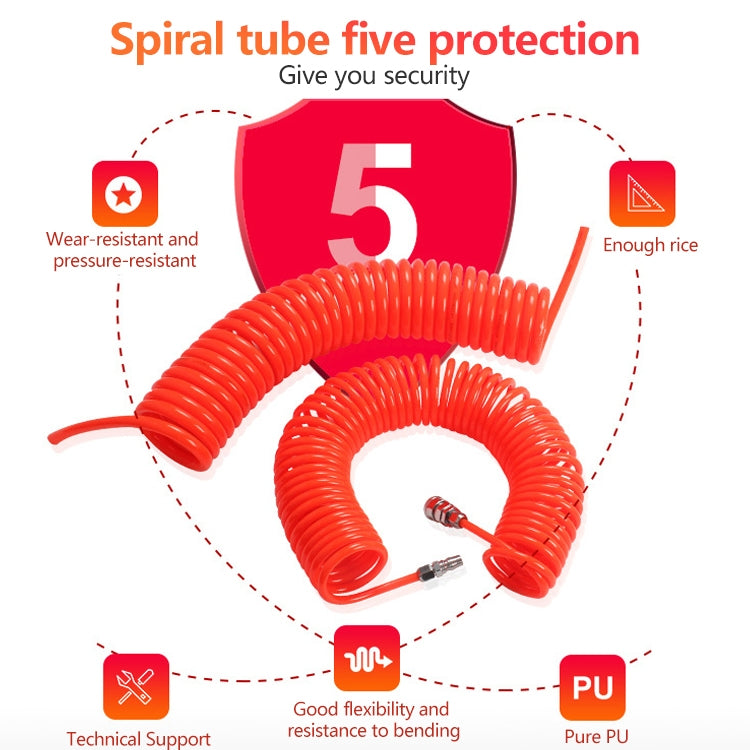 Spiral tube five protection
Give you security

5

Wear-resistant and pressure-resistant

Enough rice

Technical Support

Good flexibility and resistance to bending

PU

Pure PU