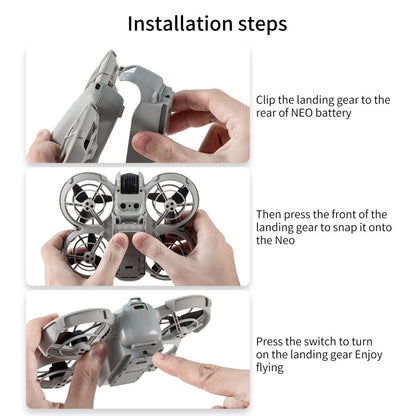 Installation steps

Clip the landing gear to the rear of NEO battery

Then press the front of the landing gear to snap it onto the Neo

Press the switch to turn on the landing gear Enjoy flying