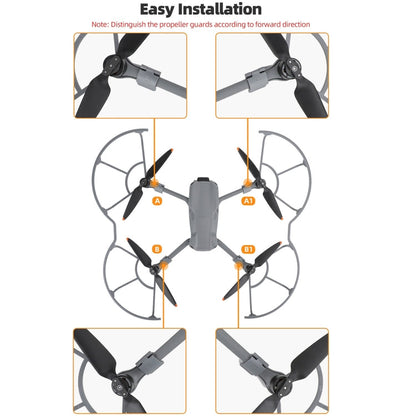 Easy Installation

Note: Distinguish the propeller guards according to forward direction

A

A1

B

B1