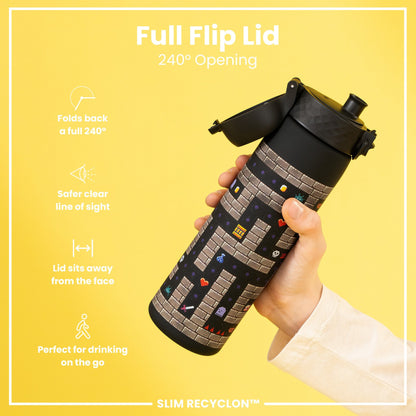 Full Flip Lid
240° Opening

Folds back a full 240°

Safer clear line of sight

Lid sits away from the face

Perfect for drinking on the go

SLIM RECYCLON™