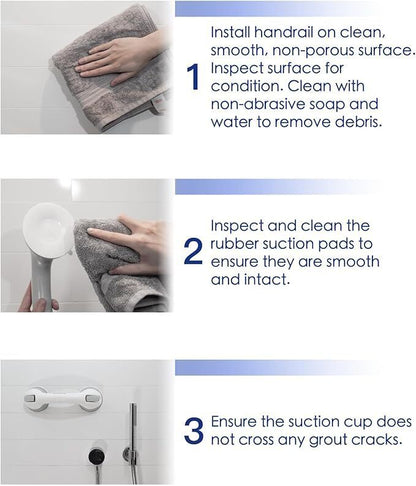 1 Install handrail on clean, smooth, non-porous surface. Inspect surface for condition. Clean with non-abrasive soap and water to remove debris.

2 Inspect and clean the rubber suction pads to ensure they are smooth and intact.

3 Ensure the suction cup does not cross any grout cracks.