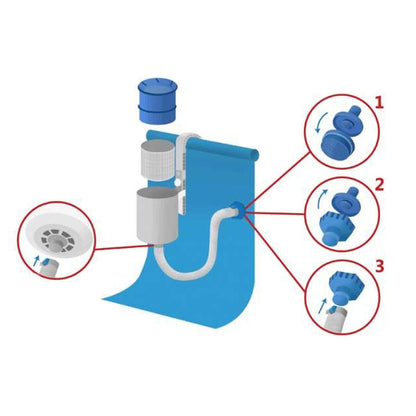 1

2

3