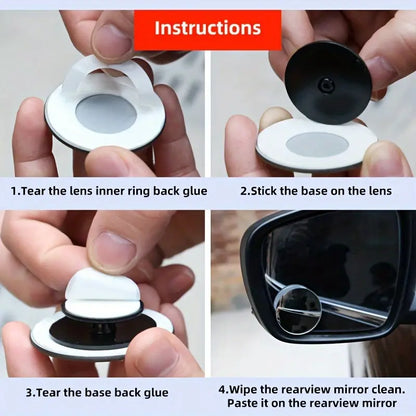 Instructions

1.Tear the lens inner ring back glue

2.Stick the base on the lens

3.Tear the base back glue

4.Wipe the rearview mirror clean. Paste it on the rearview mirror