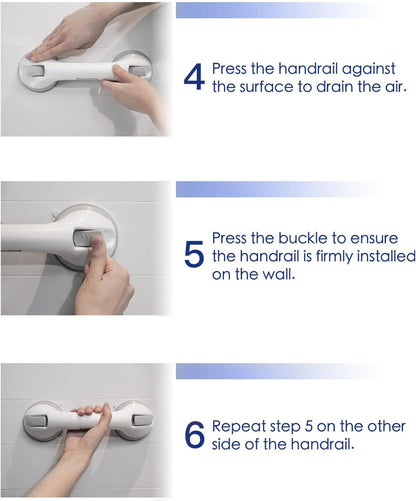 4 Press the handrail against the surface to drain the air.

5 Press the buckle to ensure the handrail is firmly installed on the wall.

6 Repeat step 5 on the other side of the handrail.