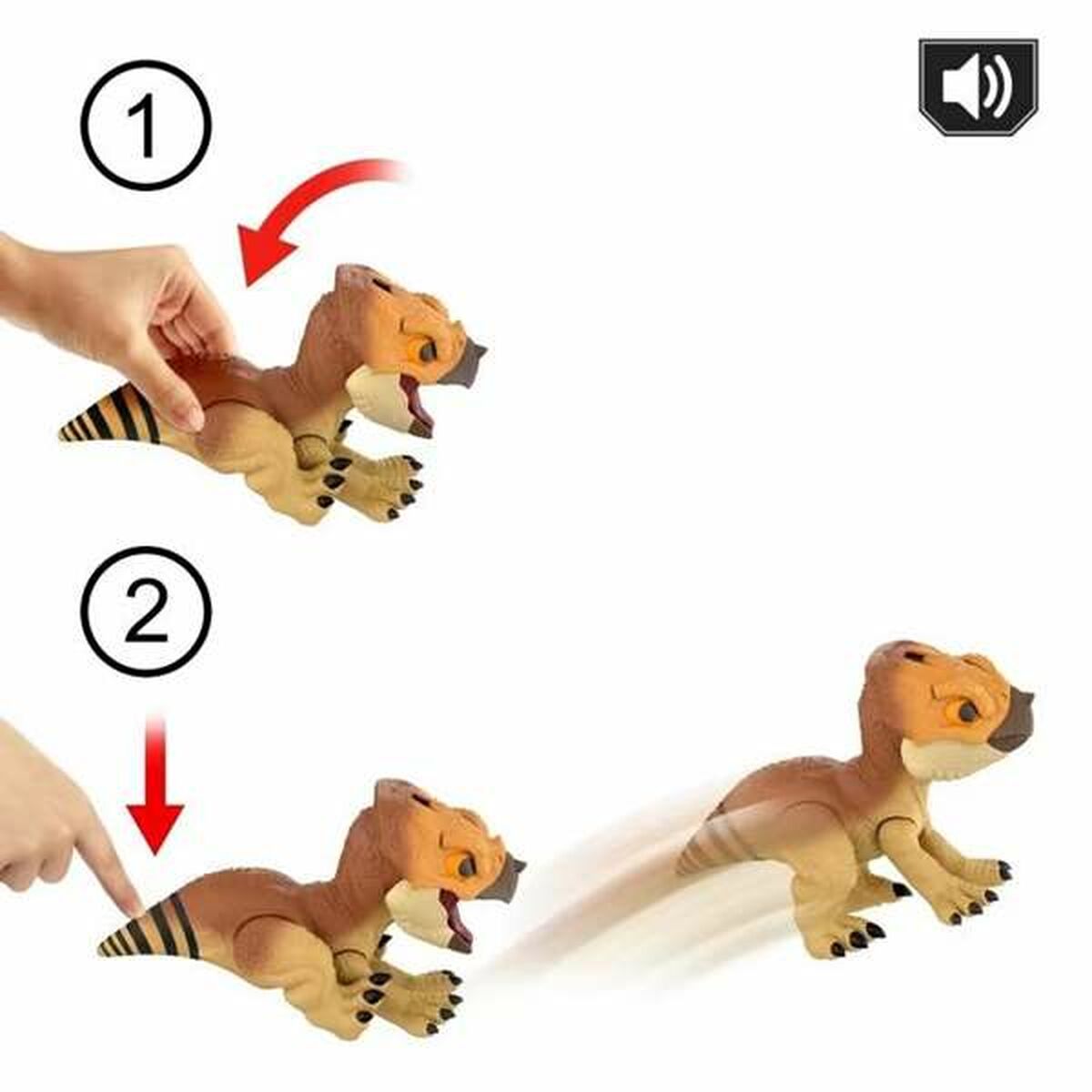 1

2