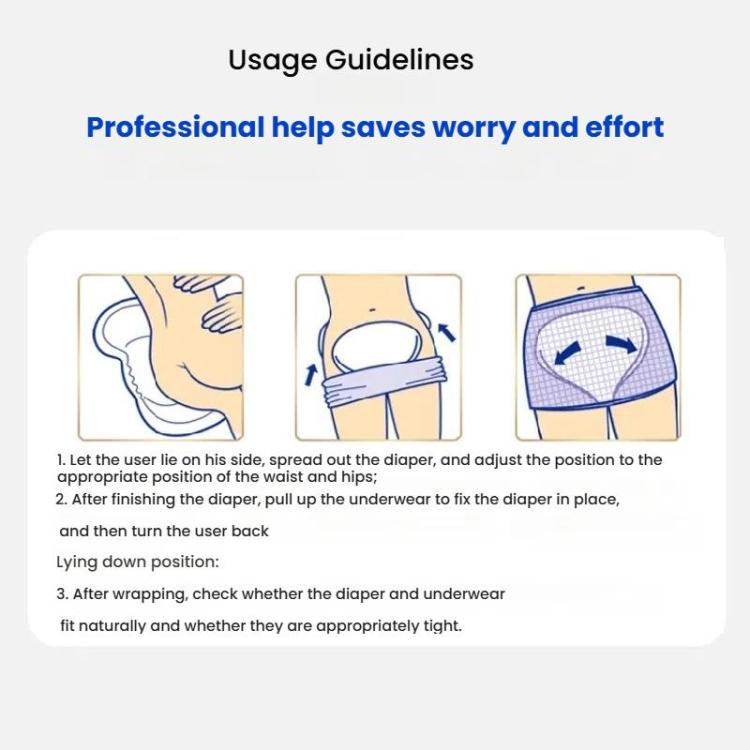 Usage Guidelines

Professional help saves worry and effort

1. Let the user lie on his side, spread out the diaper, and adjust the position to the appropriate position of the waist and hips;

2. After finishing the diaper, pull up the underwear to fix the diaper in place,

and then turn the user back

Lying down position:

3. After wrapping, check whether the diaper and underwear

fit naturally and whether they are appropriately tight.