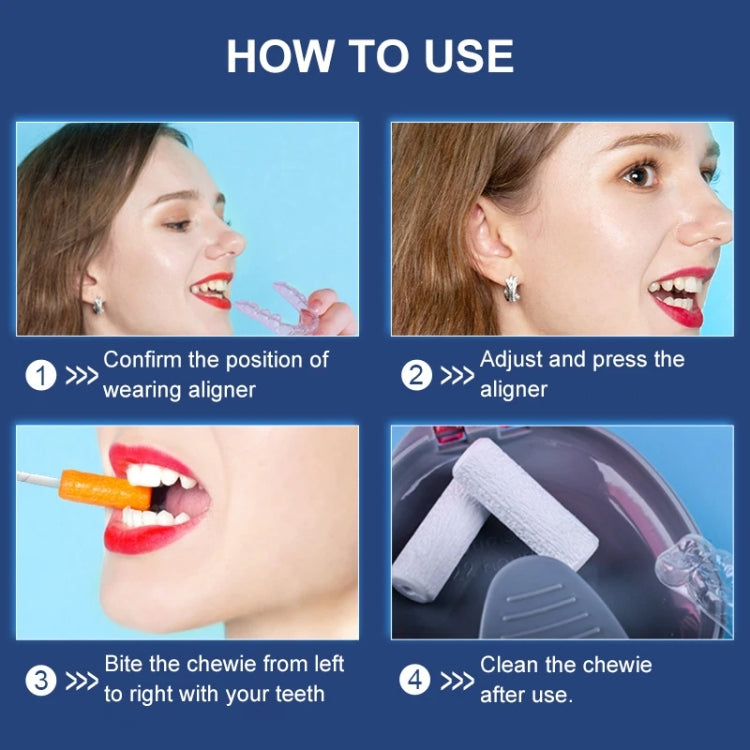 HOW TO USE

1 >>> Confirm the position of wearing aligner

2 >>> Adjust and press the aligner

3 >>> Bite the chewie from left to right with your teeth

4 >>> Clean the chewie after use.