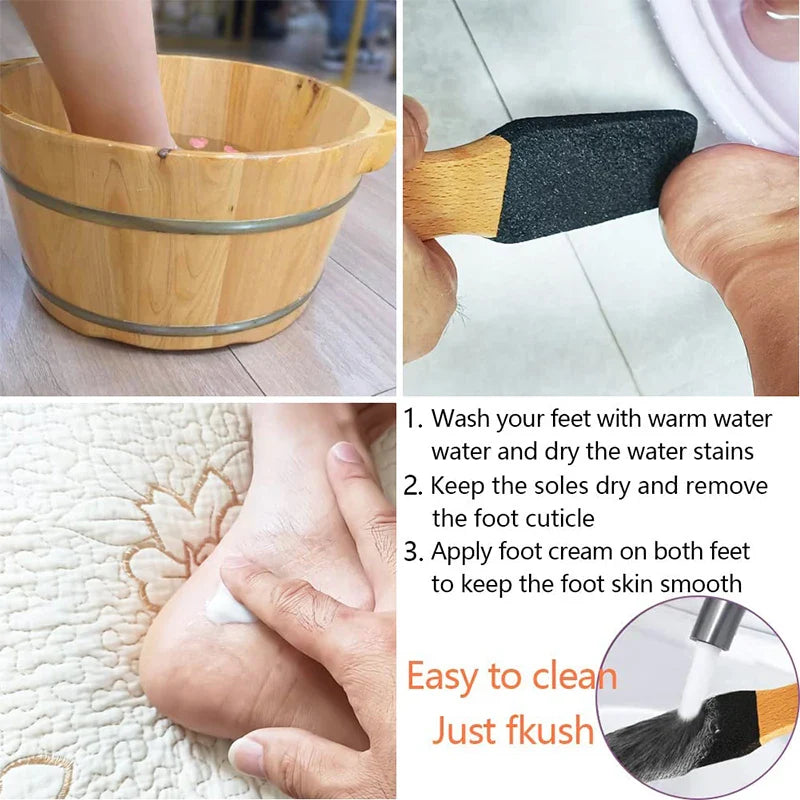 1. Wash your feet with warm water water and dry the water stains
2. Keep the soles dry and remove the foot cuticle
3. Apply foot cream on both feet to keep the foot skin smooth

Easy to clean
Just fkush